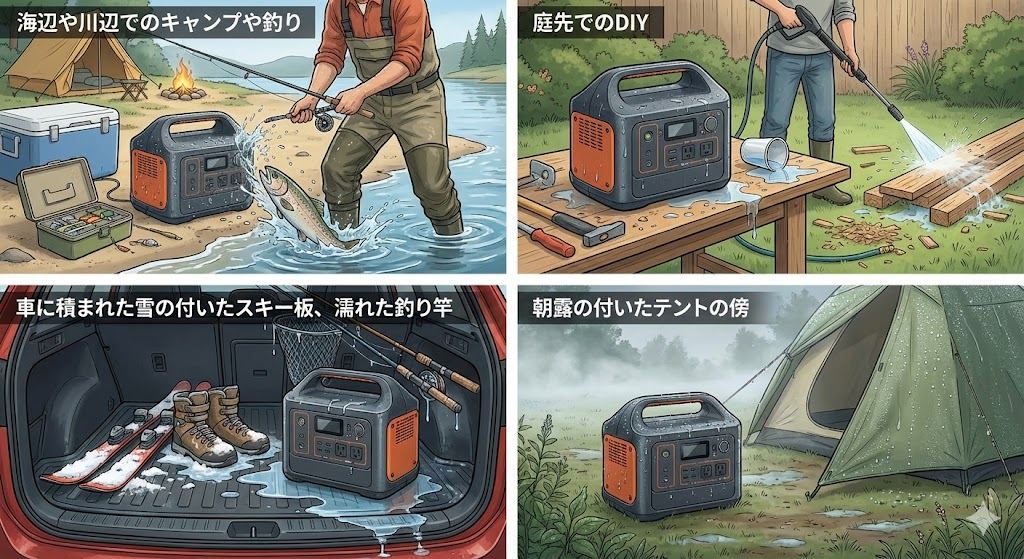 海辺や川辺でのキャンプや釣り

庭先でのDIY

車に積まれた雪の付いたスキー板、濡れた釣り竿

朝露の付いたテントの傍