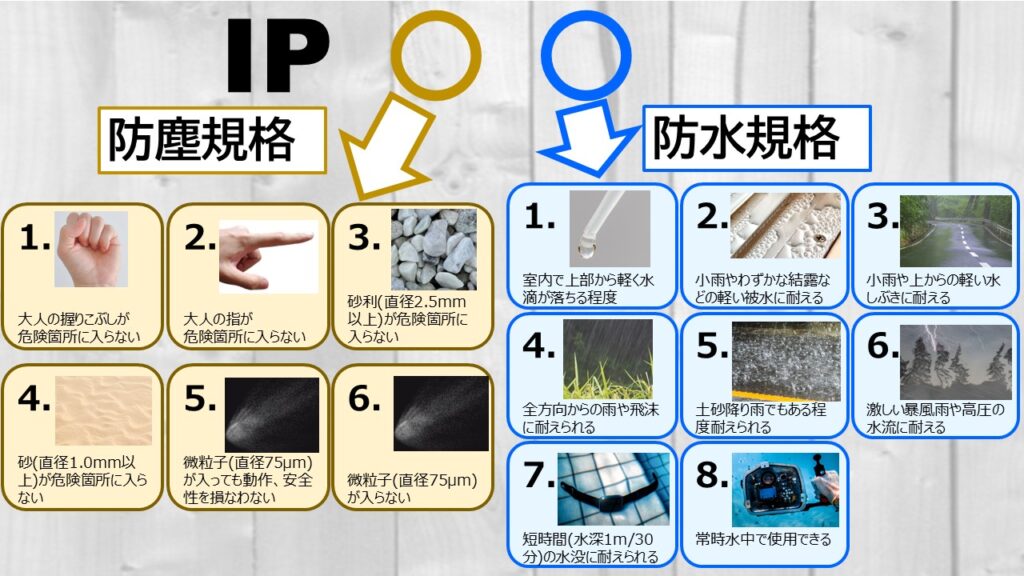 IP

防塵規格

1.
大人の握りこぶしが危険箇所に入らない

2.
大人の指が危険箇所に入らない

3.
砂利(直径2.5mm以上)が危険箇所に入らない

4.
砂(直径1.0mm以上)が危険箇所に入らない

5.
微粒子(直径75μm)が入っても動作、安全性を損なわない

6.
微粒子(直径75μm)が入らない

防水規格

1.
室内で上部から軽く水滴が落ちる程度

2.
小雨やわずかな結露などの軽い被水に耐える

3.
小雨や上からの軽い水しぶきに耐える

4.
全方向からの雨や飛沫に耐えられる

5.
土砂降り雨でもある程度耐えられる

6.
激しい暴風雨や高圧の水流に耐える

7.
短時間(水深1m/30分)の水没に耐えられる

8.
常時水中で使用できる